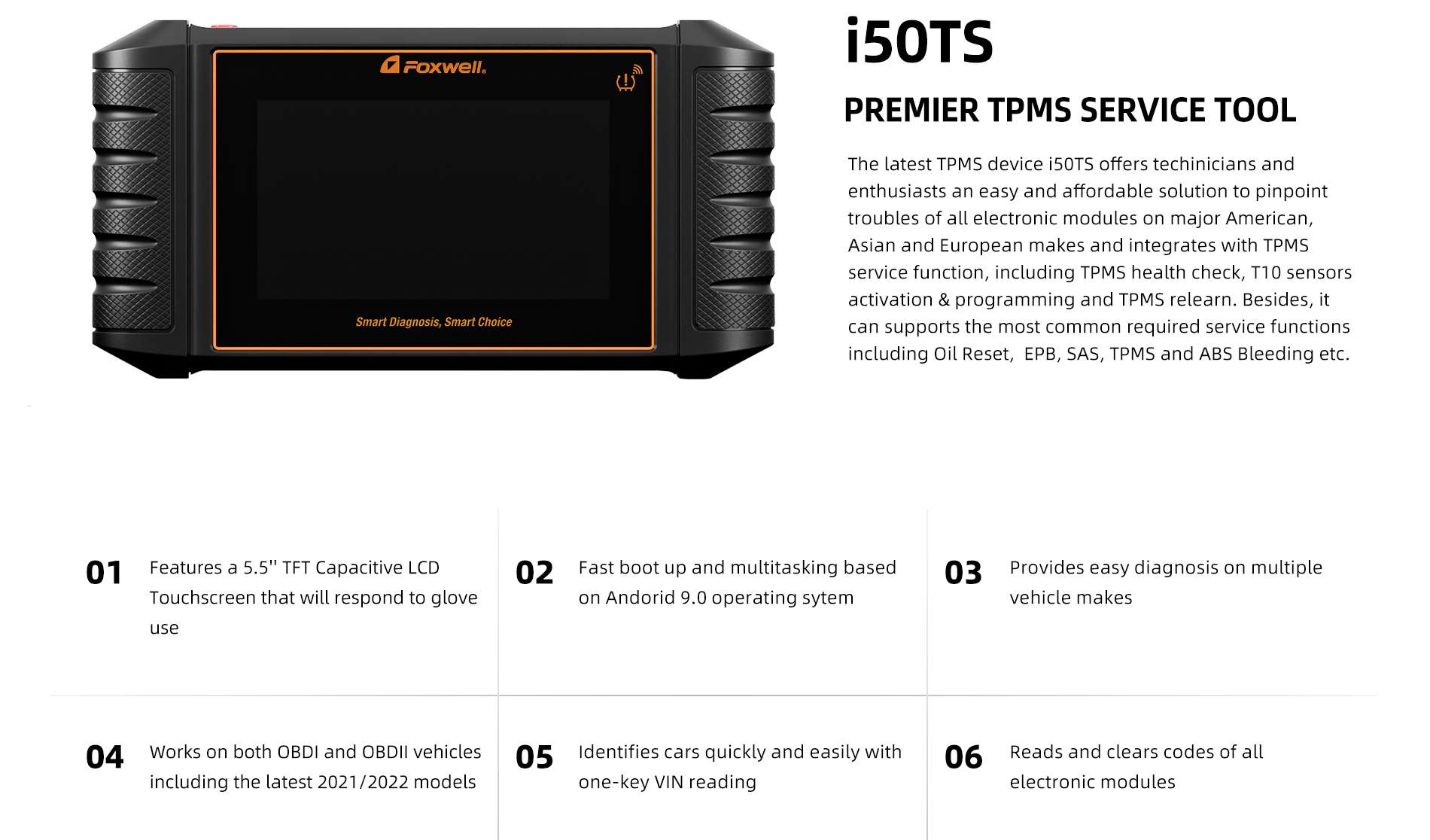 FOXWELL

Smart Diagnosis, Smart Choice

i50TS

PREMIER TPMS SERVICE TOOL

The latest TPMS device i50TS offers techinicians and enthusiasts an easy and affordable solution to pinpoint troubles of all electronic modules on major American, Asian and European makes and integrates with TPMS service function, including TPMS health check, T10 sensors activation & programming and TPMS relearn. Besides, it can supports the most common required service functions including Oil Reset, EPB, SAS, TPMS and ABS Bleeding etc.

01 Features a 5.5'' TFT Capacitive LCD Touchscreen that will respond to glove use

02 Fast boot up and multitasking based on Andorid 9.0 operating sytem

03 Provides easy diagnosis on multiple vehicle makes

04 Works on both OBDI and OBDII vehicles including the latest 2021/2022 models

05 Identifies cars quickly and easily with one-key VIN reading

06 Reads and clears codes of all electronic modules