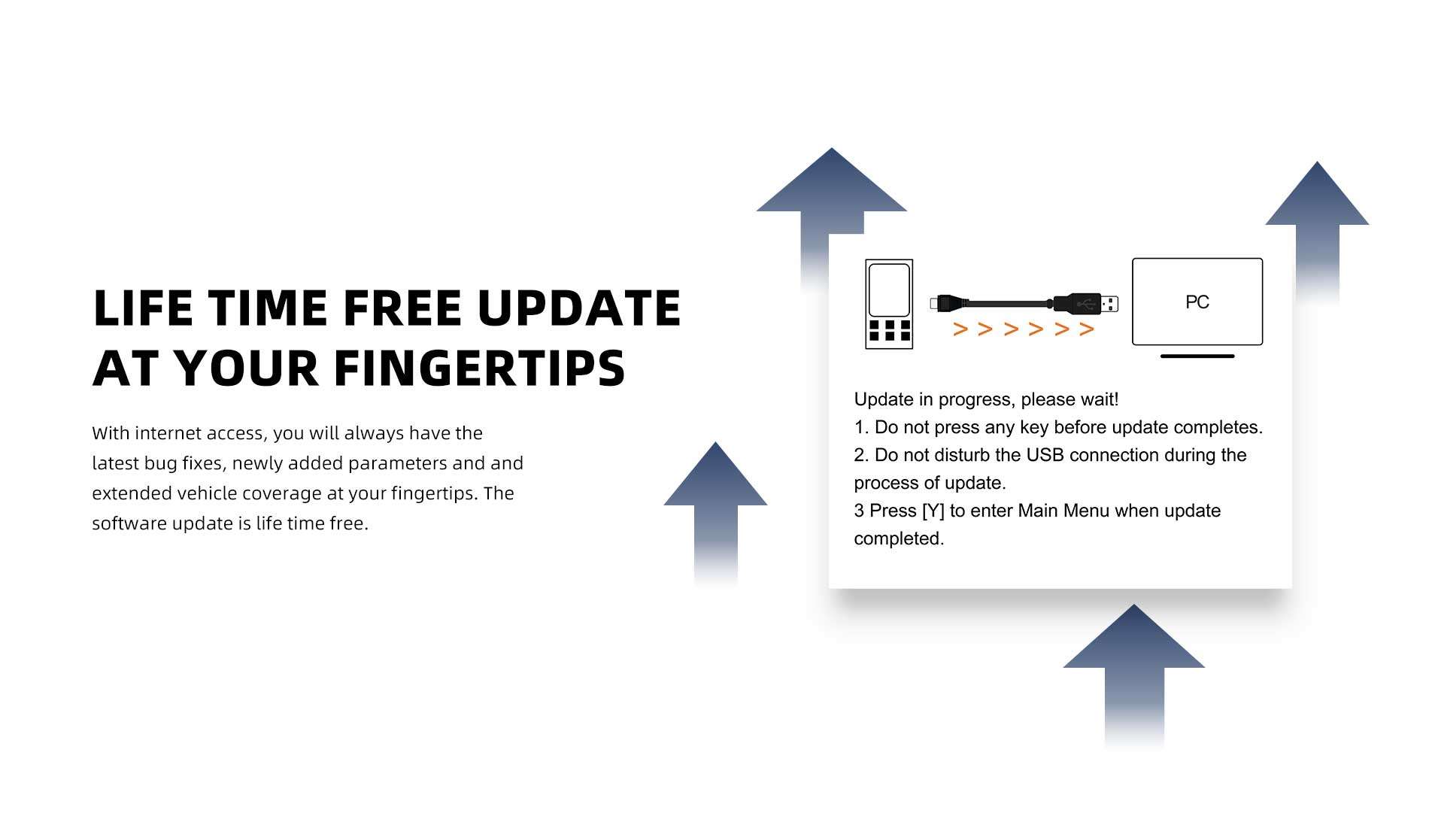 LIFE TIME FREE UPDATE AT YOUR FINGERTIPS

With internet access, you will always have the latest bug fixes, newly added parameters and and extended vehicle coverage at your fingertips. The software update is life time free.

> > > > > >

PC

Update in progress, please wait!
1. Do not press any key before update completes.
2. Do not disturb the USB connection during the process of update.
3 Press [Y] to enter Main Menu when update completed.